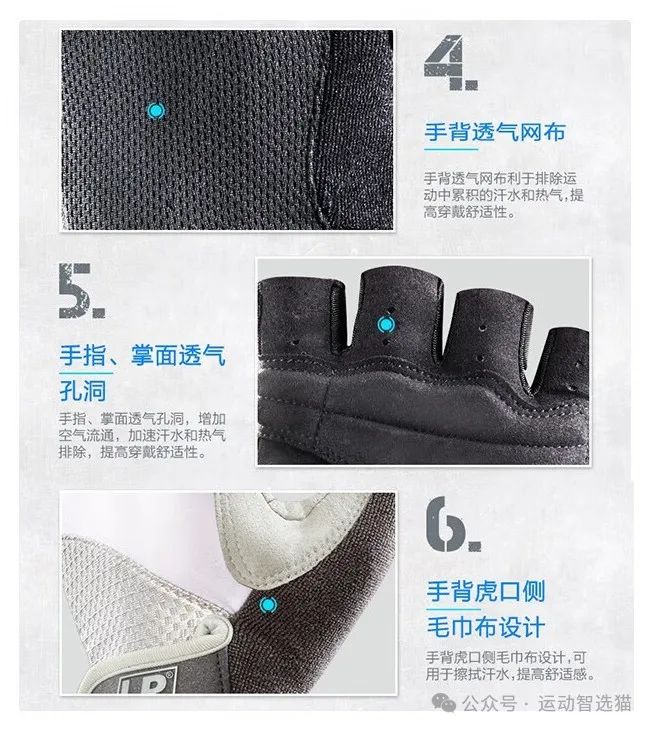 4.

手背透气网布

手背透气网布利于排除运动中累积的汗水和热气，提高穿戴舒适性。

5.

手指、掌面透气孔洞

手指、掌面透气孔洞，增加空气流通，加速汗水和热气排除，提高穿戴舒适性。

6.

手背虎口侧毛巾布设计

手背虎口侧毛巾布设计，可用于擦拭汗水，提高舒适感。

LP

公众号 · 运动智选猫