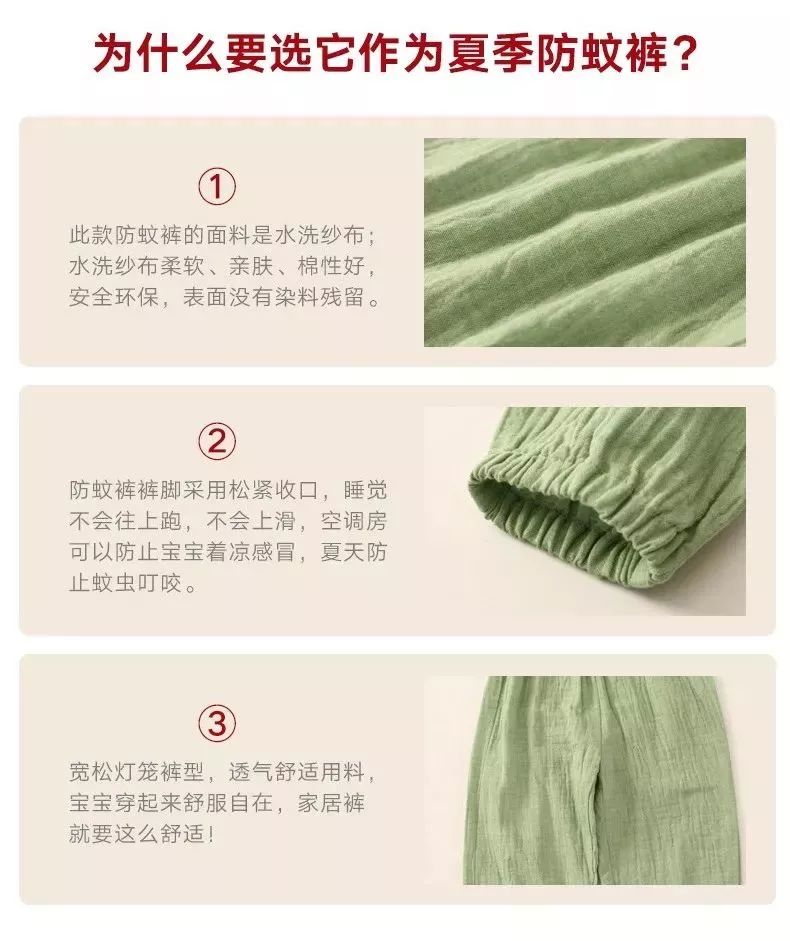 为什么要选它作为夏季防蚊裤？

①

此款防蚊裤的面料是水洗纱布；水洗纱布柔软、亲肤、棉性好，安全环保，表面没有染料残留。

②

防蚊裤裤脚采用松紧收口，睡觉不会往上跑，不会上滑，空调房可以防止宝宝着凉感冒，夏天防止蚊虫叮咬。

③

宽松灯笼裤型，透气舒适用料，宝宝穿起来舒服自在，家居裤就要这么舒适！