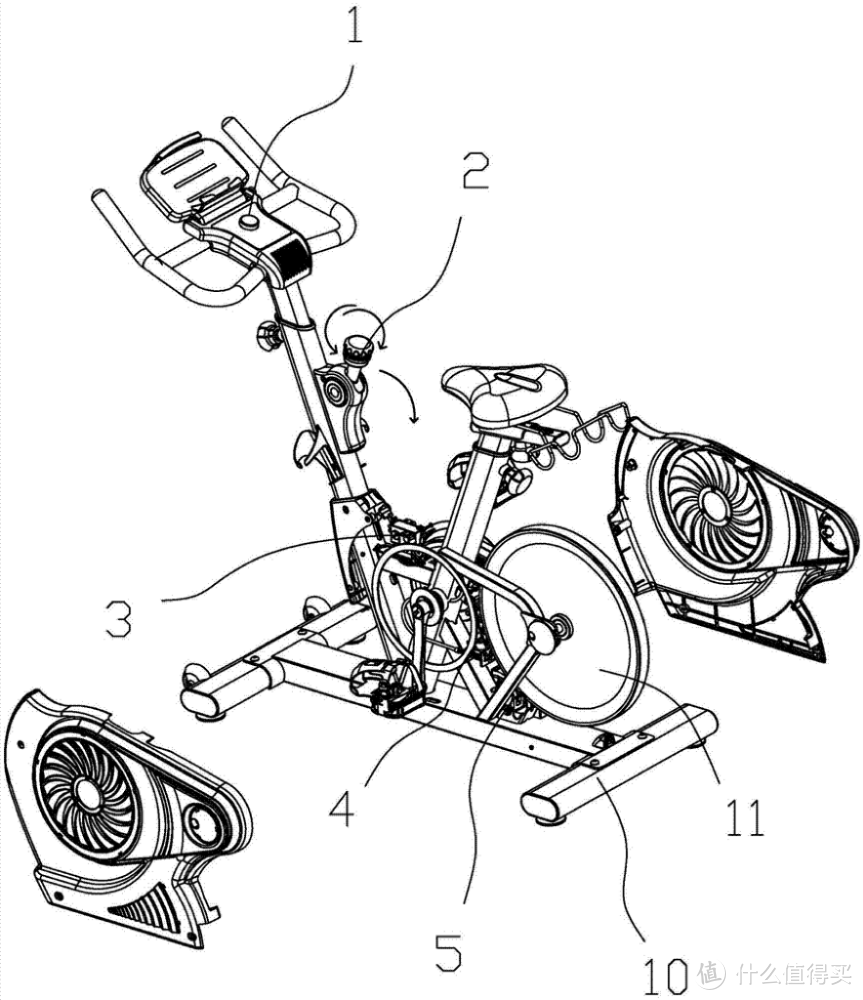 1
2
3
4
11
5
10
值 什么值得买