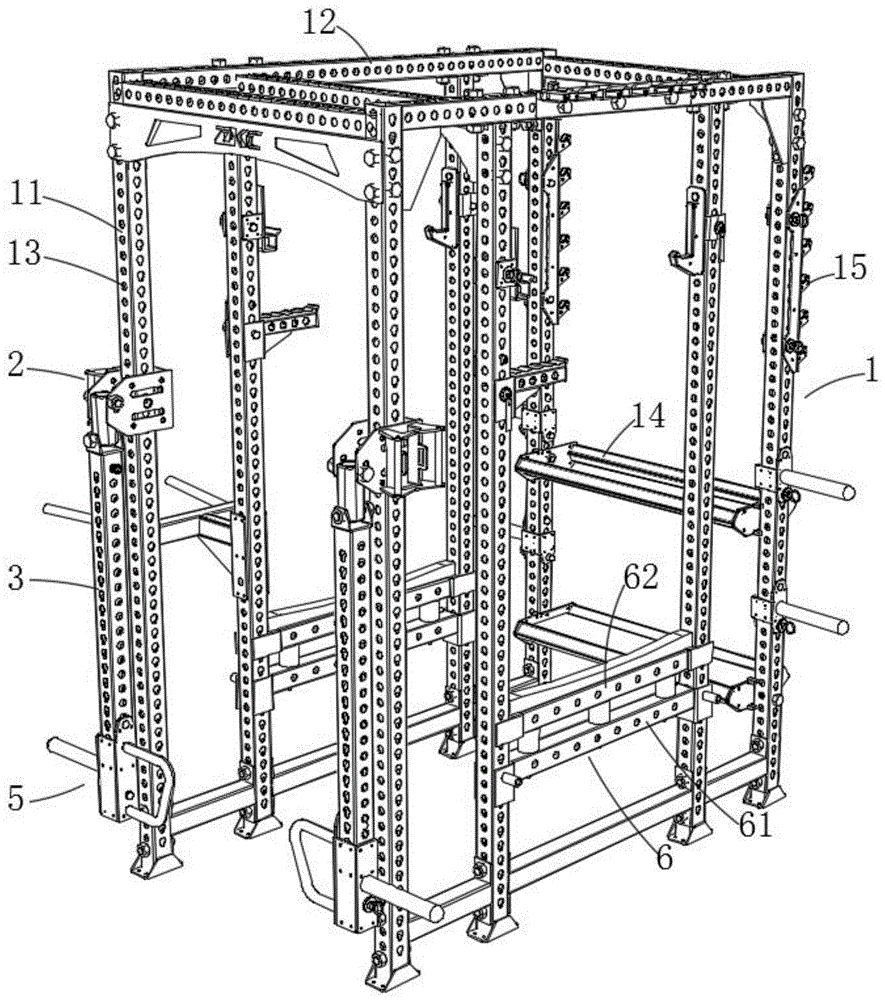 12
ZKC
11
13
15
2
1
14
3
62
5
61
6